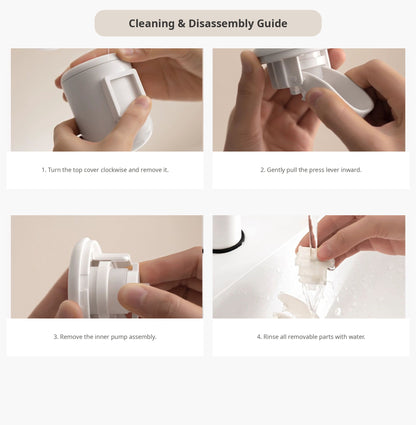 Cleaning & Disassembly Guide

1. Turn the top cover clockwise and remove it.

2. Gently pull the press lever inward.

3. Remove the inner pump assembly.

4. Rinse all removable parts with water.